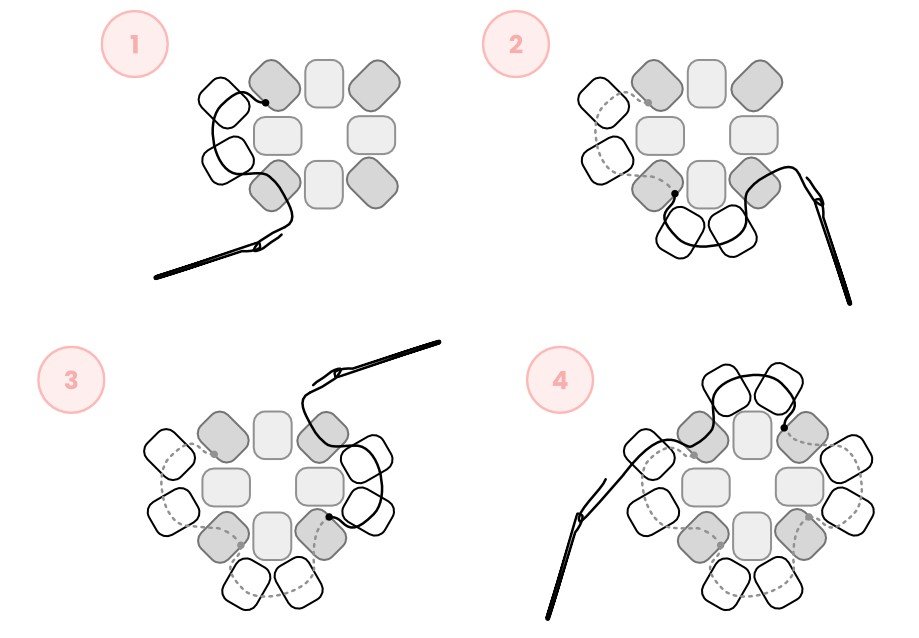 1

2

3

4