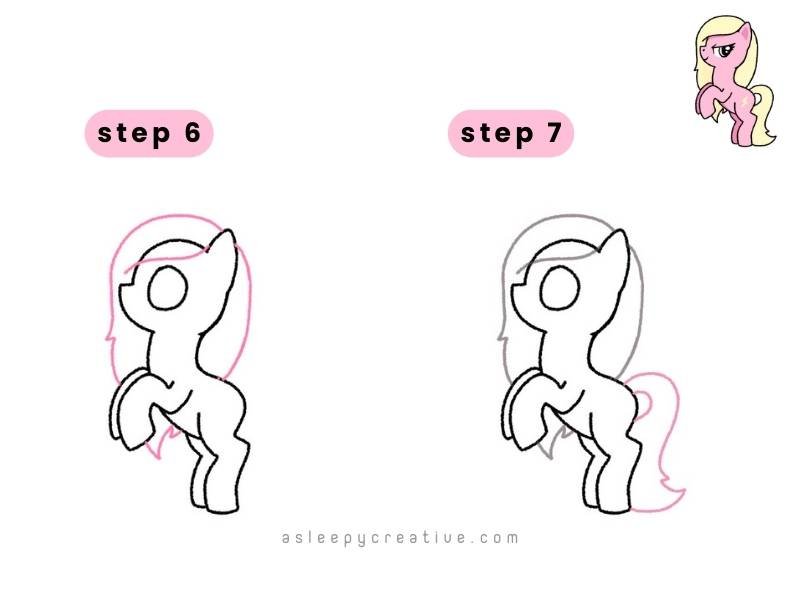 step 6

step 7

asleepycreative.com