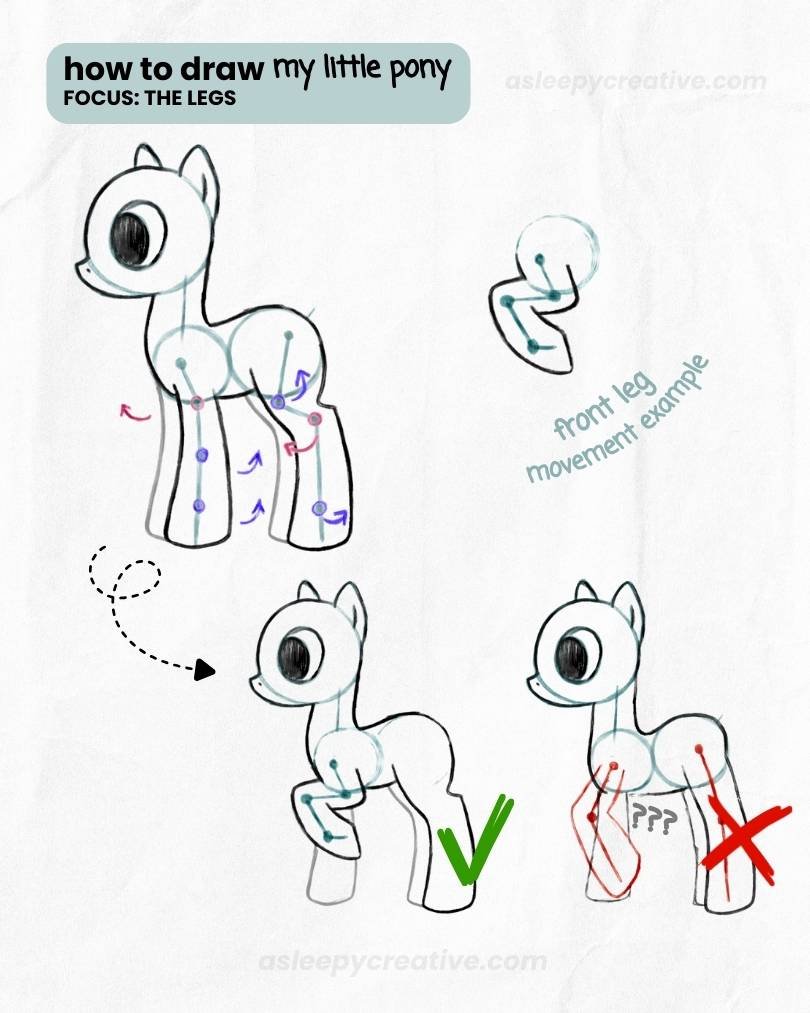 how to draw my little pony
FOCUS: THE LEGS

asleepycreative.com

front leg movement example

???

asleepycreative.com