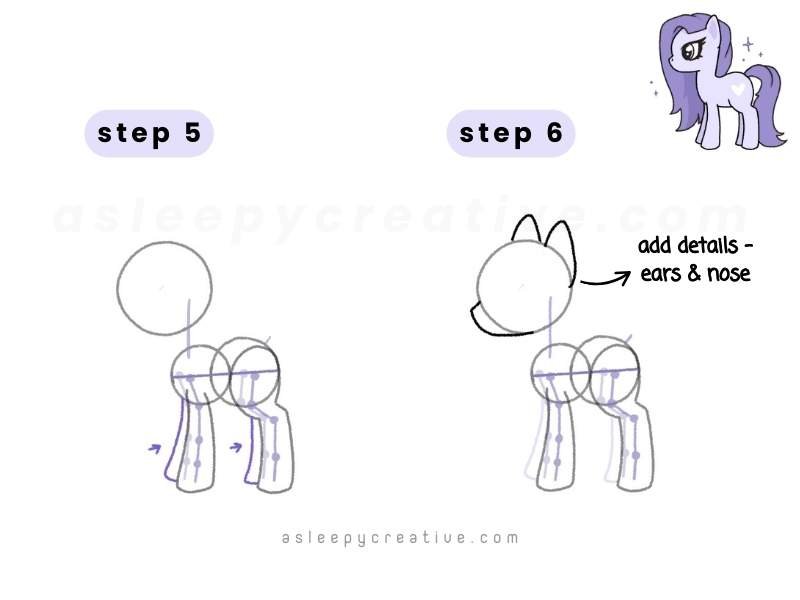 step 5

step 6

asleepycreative.com

add details - ears & nose

asleepycreative.com