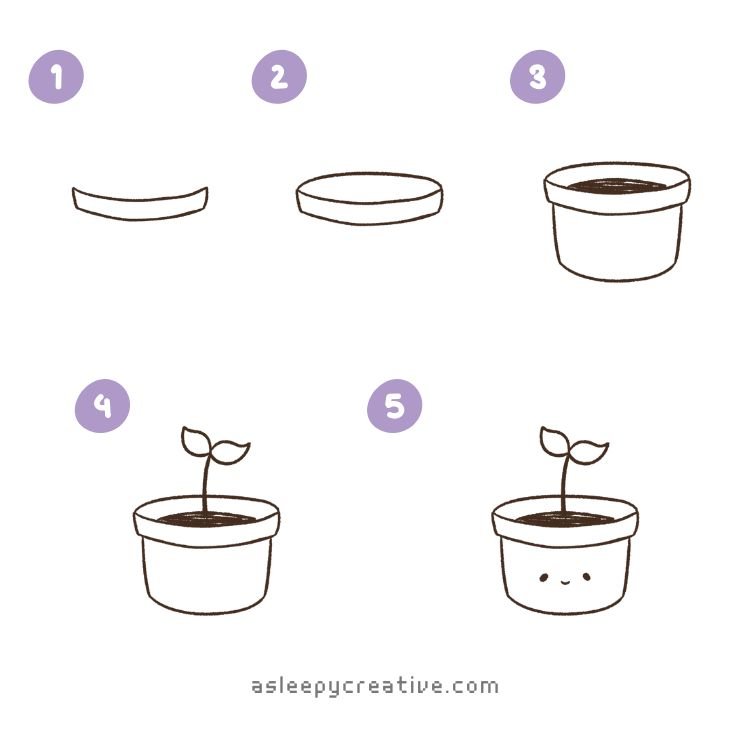 1

2

3

4

5

asleepycreative.com