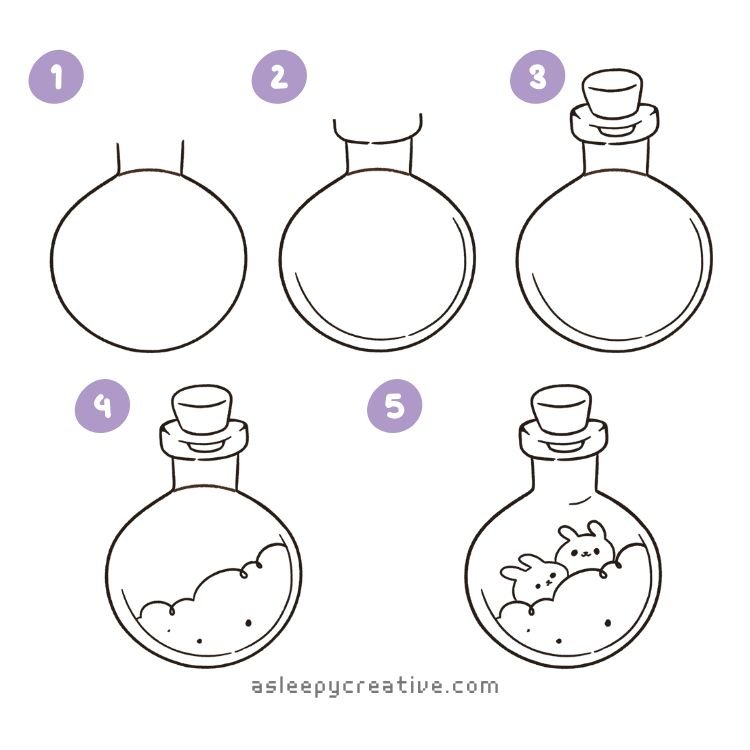 1

2

3

4

5

asleepycreative.com