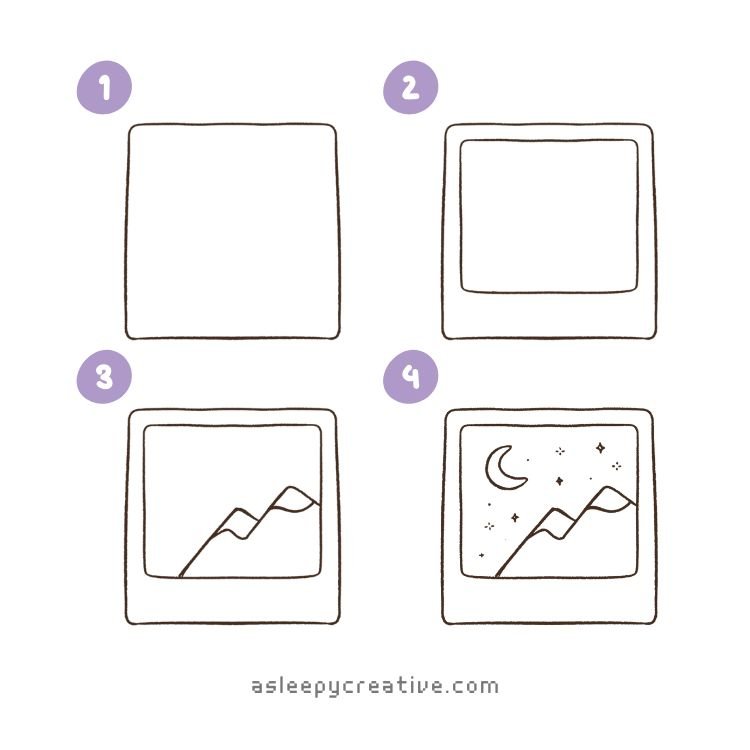 1

2

3

4

asleepycreative.com