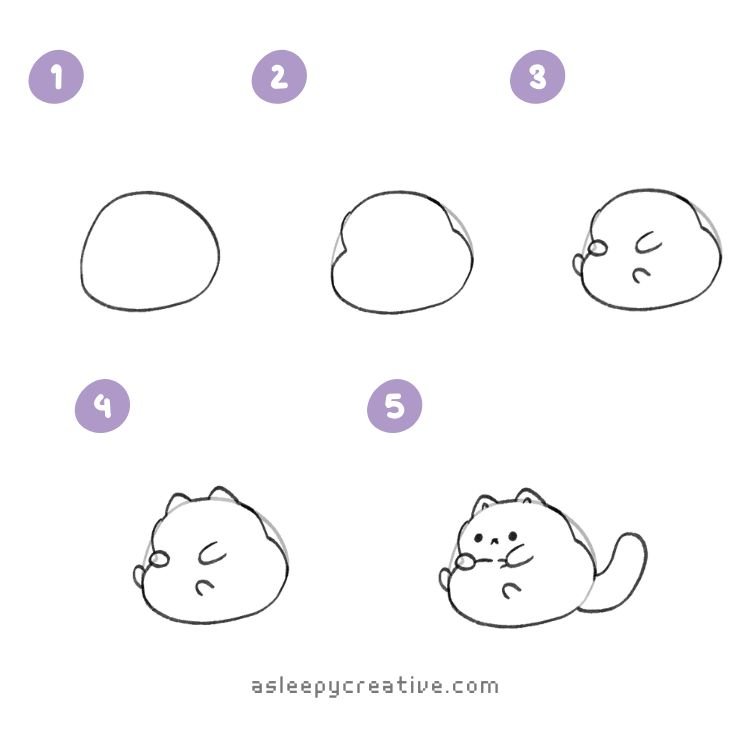 1

2

3

4

5

asleepycreative.com