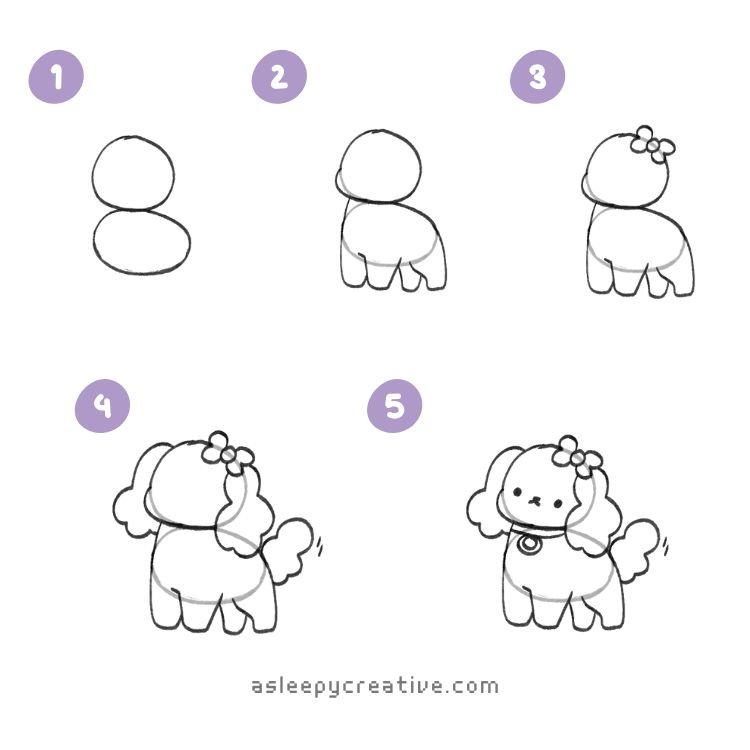 1

2

3

4

5

asleepycreative.com