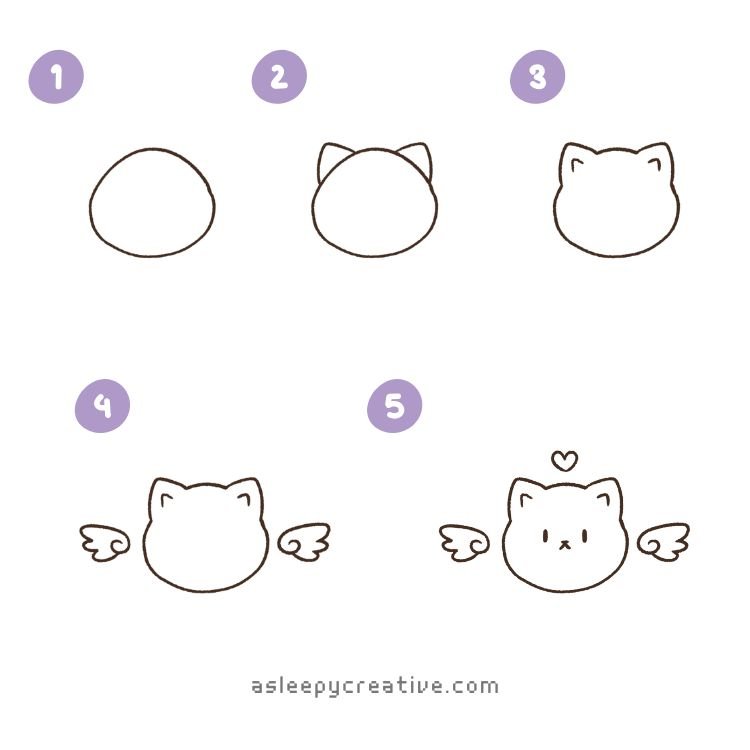 1

2

3

4

5

asleepycreative.com