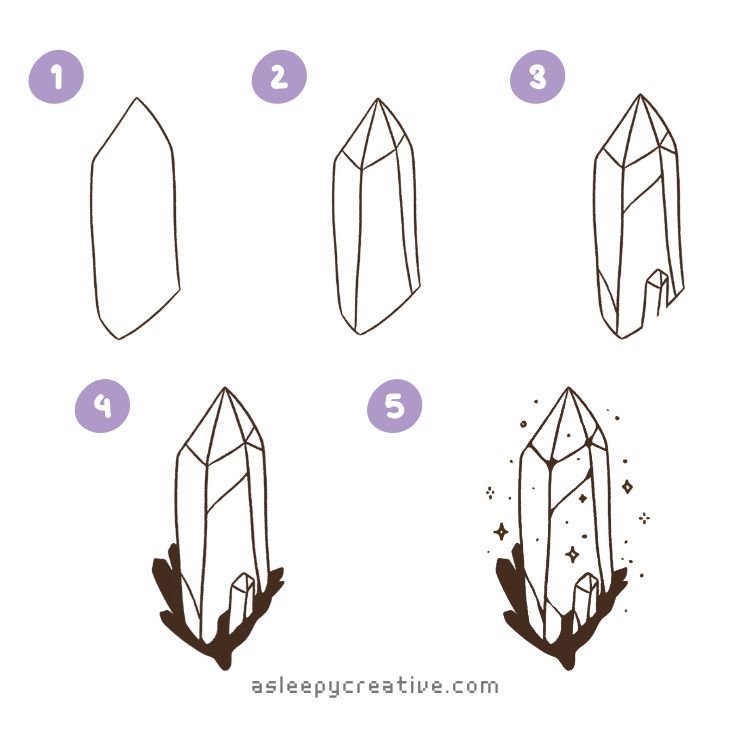 1
2
3
4
5
asleepycreative.com