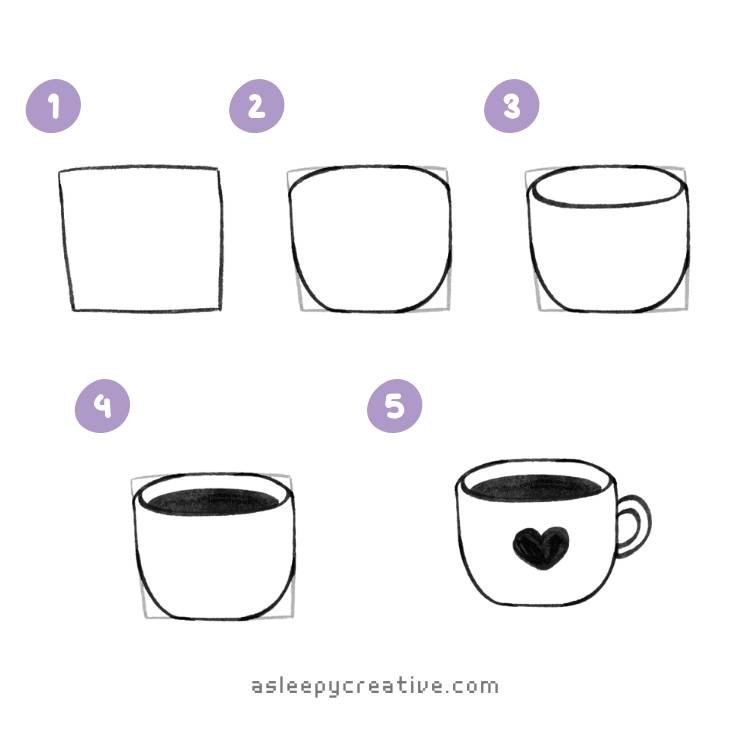 1

2

3

4

5

asleepycreative.com