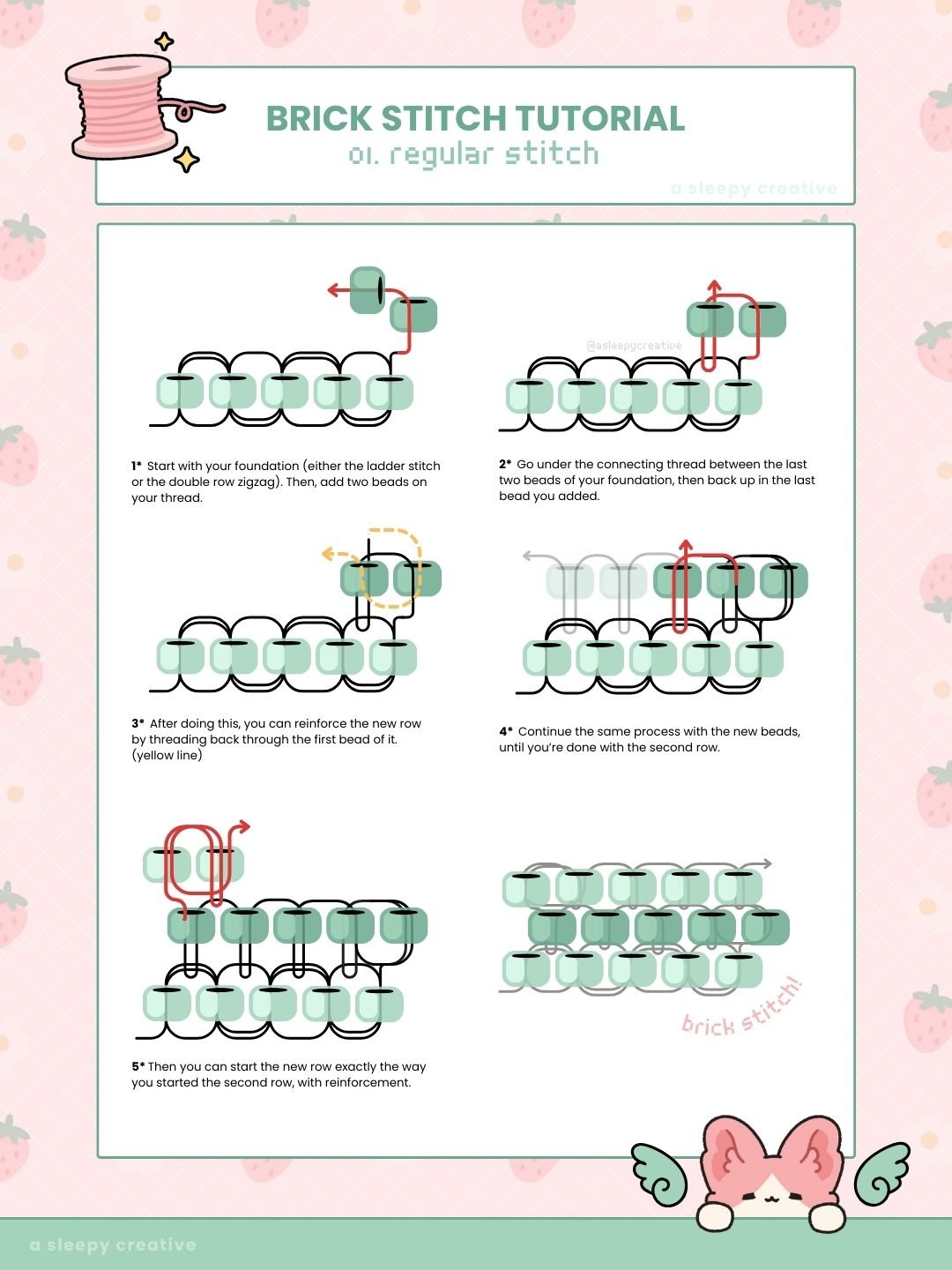 BRICK STITCH TUTORIAL
01. regular stitch

a sleepy creative

@asleepycreative

1* Start with your foundation (either the ladder stitch or the double row zigzag). Then, add two beads on your thread.

2* Go under the connecting thread between the last two beads of your foundation, then back up in the last bead you added.

3* After doing this, you can reinforce the new row by threading back through the first bead of it. (yellow line)

4* Continue the same process with the new beads, until you're done with the second row.

5* Then you can start the new row exactly the way you started the second row, with reinforcement.

brick stitch!

a sleepy creative